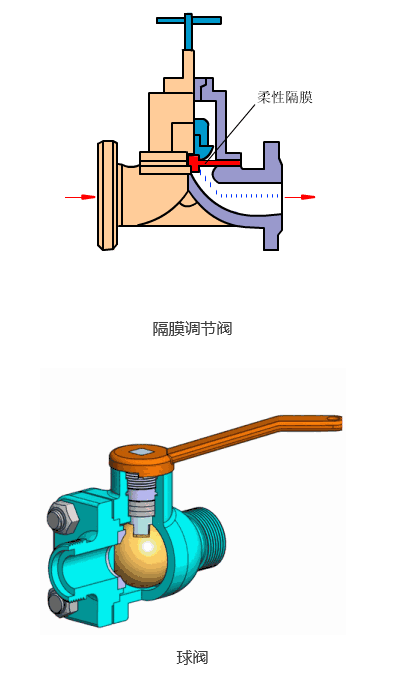 柔性隔膜

隔膜调节阀

球阀